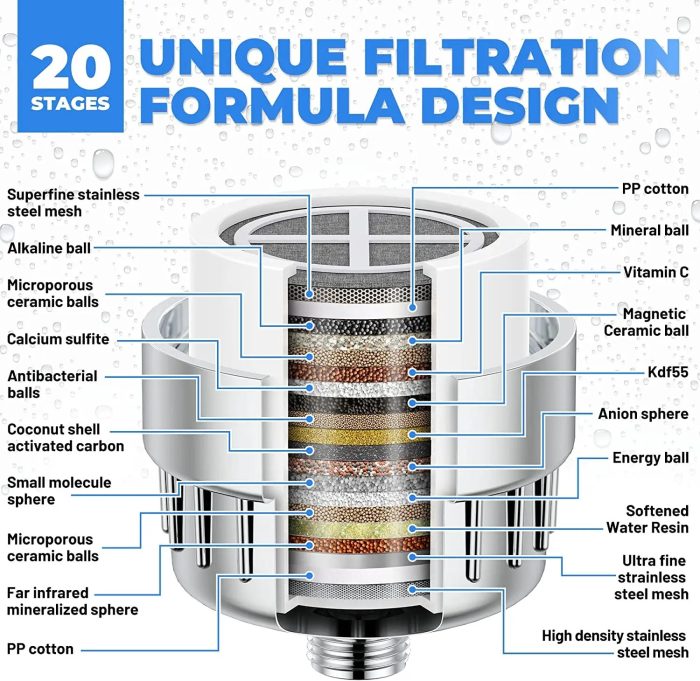 20 STAGES

UNIQUE FILTRATION FORMULA DESIGN

Superfine stainless steel mesh

Alkaline ball

Microporous ceramic balls

Calcium sulfite

Antibacterial balls

Coconut shell activated carbon

Small molecule sphere

Microporous ceramic balls

Far infrared mineralized sphere

PP cotton

PP cotton

Mineral ball

Vitamin C

Magnetic Ceramic ball

Kdf55

Anion sphere

Energy ball

Softened Water Resin

Ultra fine strainless steel mesh

High density stainless steel mesh